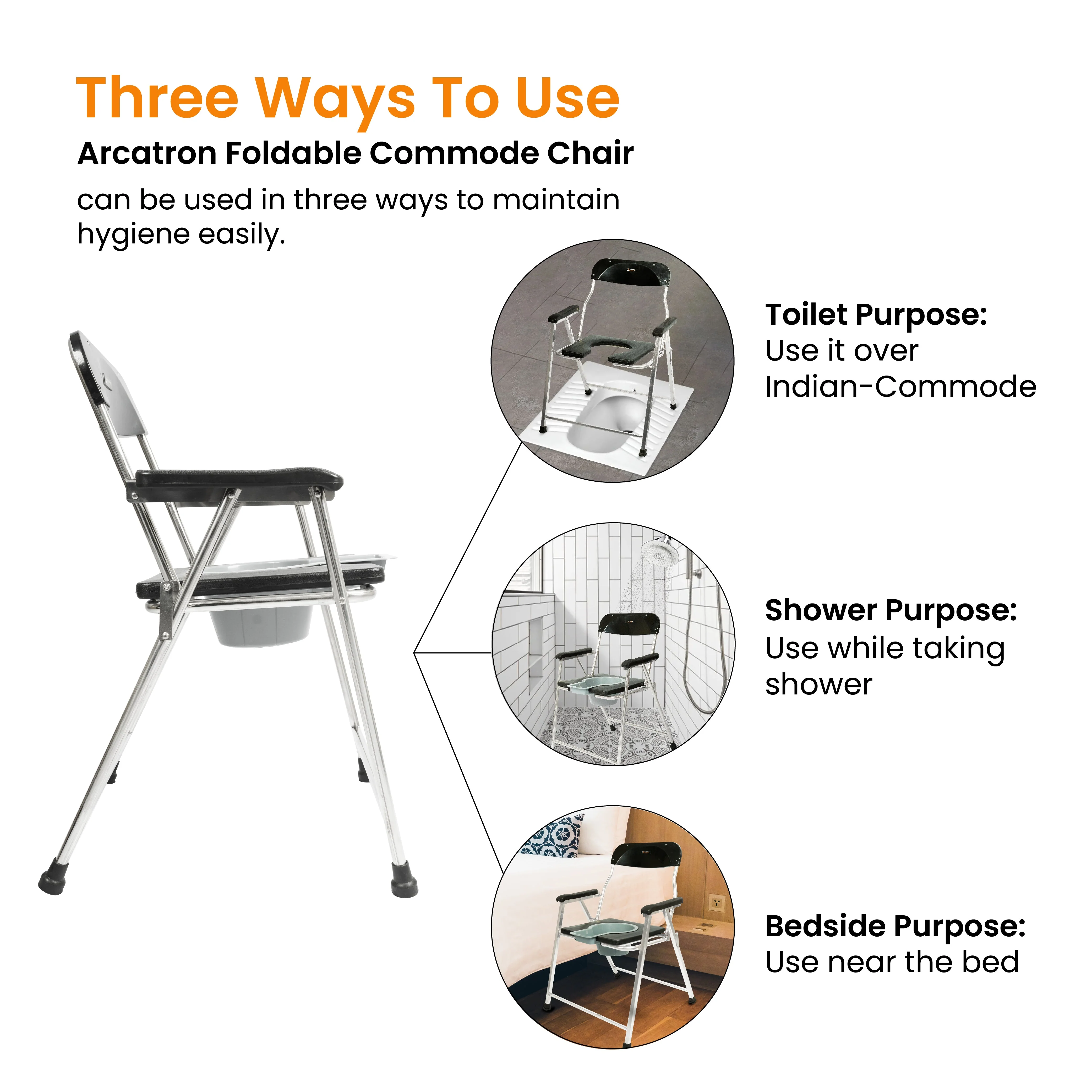 Three Ways To Use

Arcatron Foldable Commode Chair

can be used in three ways to maintain hygiene easily.

Toilet Purpose:
Use it over Indian-Commode

Shower Purpose:
Use while taking shower

Bedside Purpose:
Use near the bed